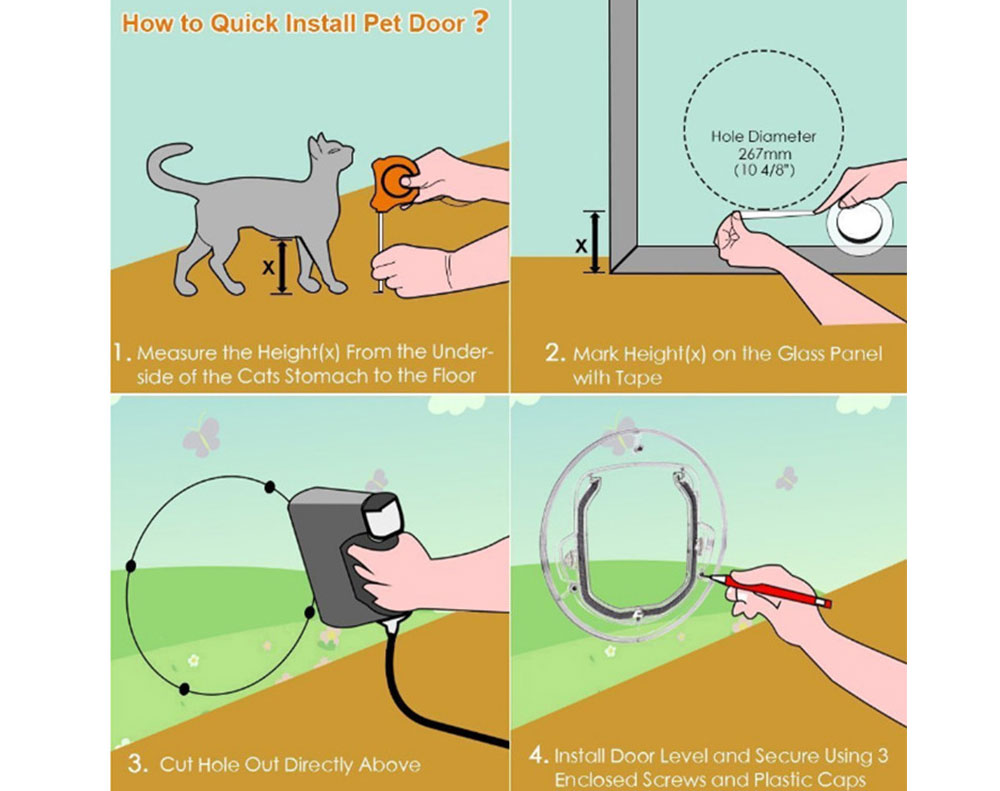 How to Quick Install Pet Door ?

X

1. Measure the Height(x) From the Underside of the Cats Stomach to the Floor

Hole Diameter 267mm (10 4/8")

X

2. Mark Height(x) on the Glass Panel with Tape

3. Cut Hole Out Directly Above

4. Install Door Level and Secure Using 3 Enclosed Screws and Plastic Caps