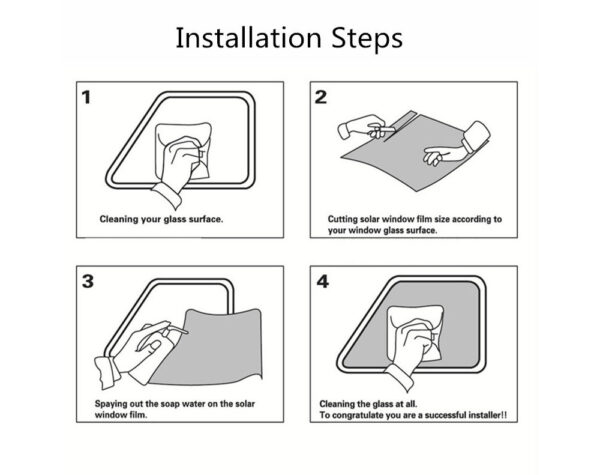 Installation Steps

1

Cleaning your glass surface.

2

Cutting solar window film size according to your window glass surface.

3

Spaying out the soap water on the solar window film.

4

Cleaning the glass at all.
To congratulate you are a successful installer!!