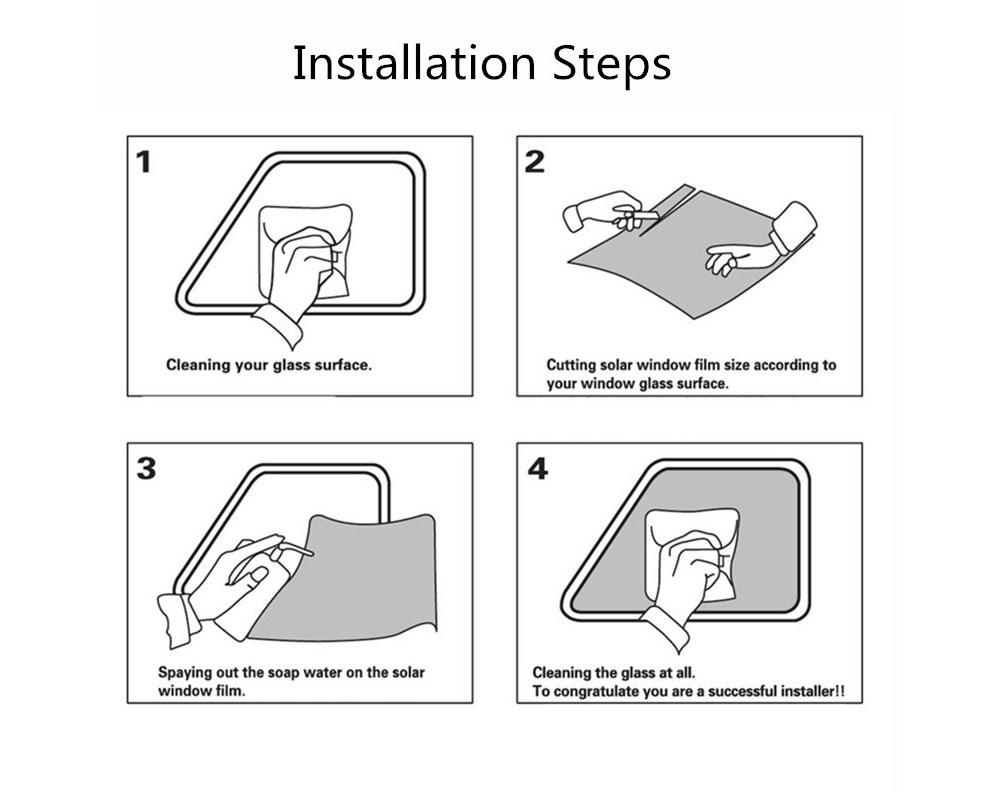 Installation Steps

1

Cleaning your glass surface.

2

Cutting solar window film size according to your window glass surface.

3

Spaying out the soap water on the solar window film.

4

Cleaning the glass at all.
To congratulate you are a successful installer!!