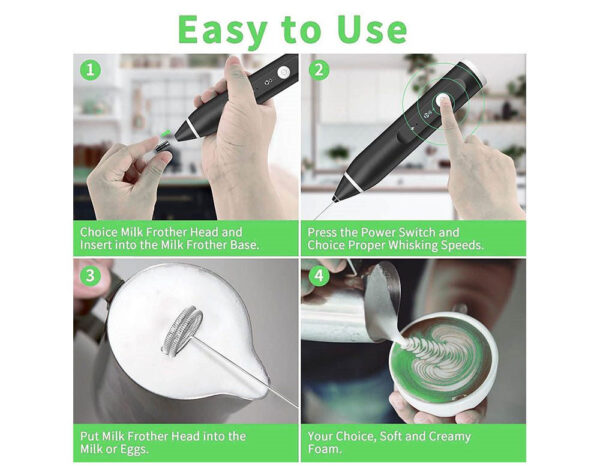 Easy to Use

1

Choice Milk Frother Head and Insert into the Milk Frother Base.

2

Press the Power Switch and Choice Proper Whisking Speeds.

3

Put Milk Frother Head into the Milk or Eggs.

4

Your Choice, Soft and Creamy Foam.