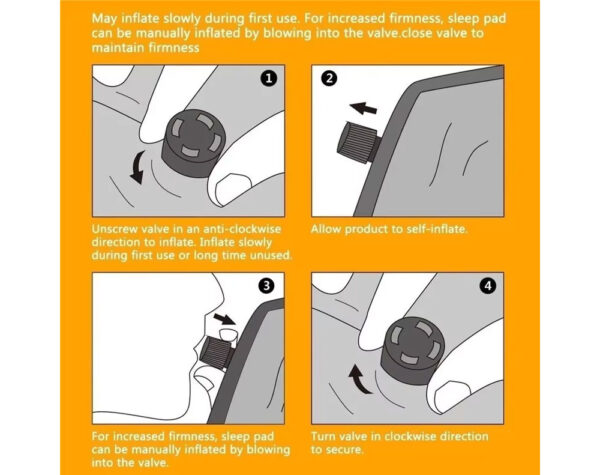 May inflate slowly during first use. For increased firmness, sleep pad can be manually inflated by blowing into the valve.close valve to maintain firmness

1

Unscrew valve in an anti-clockwise direction to inflate. Inflate slowly during first use or long time unused.

2

Allow product to self-inflate.

3

For increased firmness, sleep pad can be manually inflated by blowing into the valve.

4

Turn valve in clockwise direction to secure.