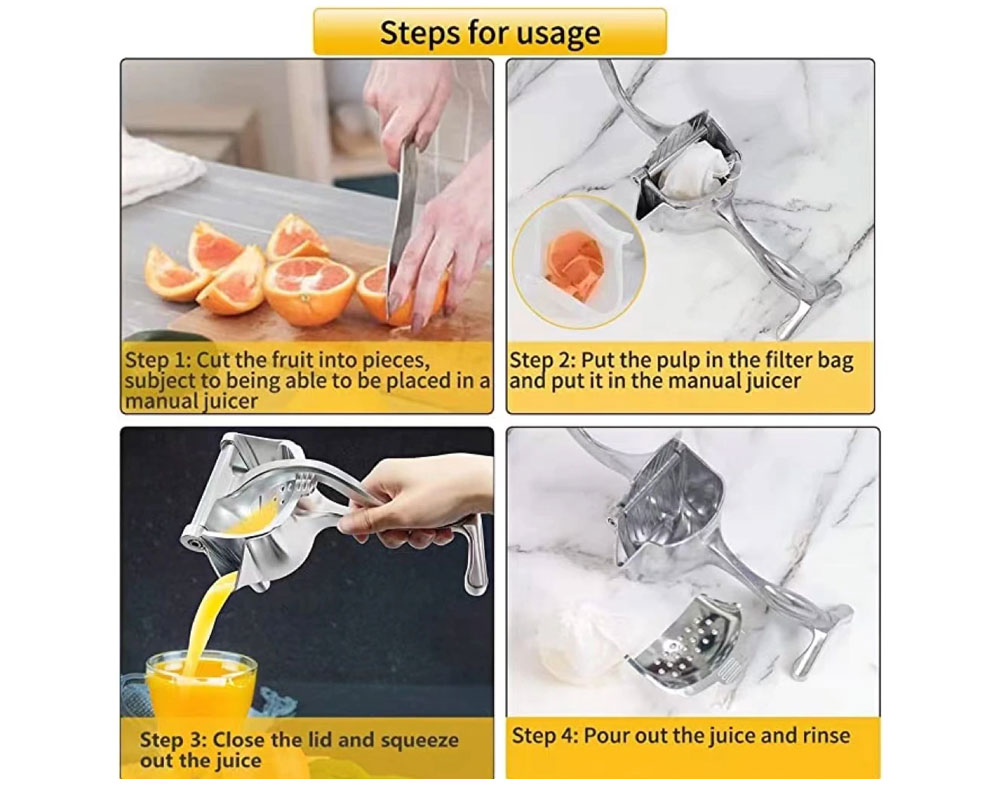 Steps for usage

Step 1: Cut the fruit into pieces, subject to being able to be placed in a manual juicer

Step 2: Put the pulp in the filter bag and put it in the manual juicer

Step 3: Close the lid and squeeze out the juice

Step 4: Pour out the juice and rinse