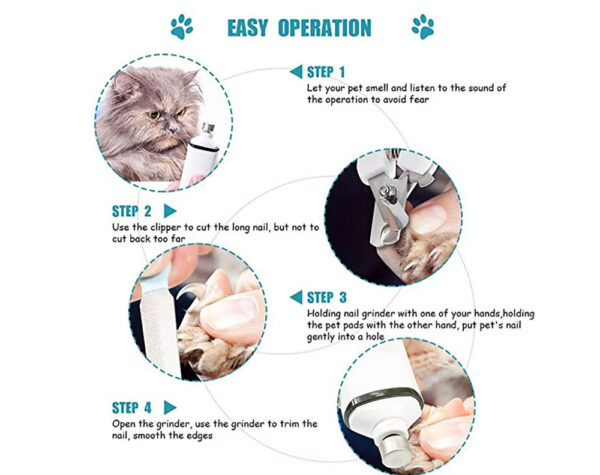 EASY OPERATION

STEP 1
Let your pet smell and listen to the sound of the operation to avoid fear

STEP 2
Use the clipper to cut the long nail, but not to cut back too far

STEP 3
Holding nail grinder with one of your hands,holding the pet pads with the other hand, put pet's nail gently into a hole

STEP 4
Open the grinder, use the grinder to trim the nail, smooth the edges