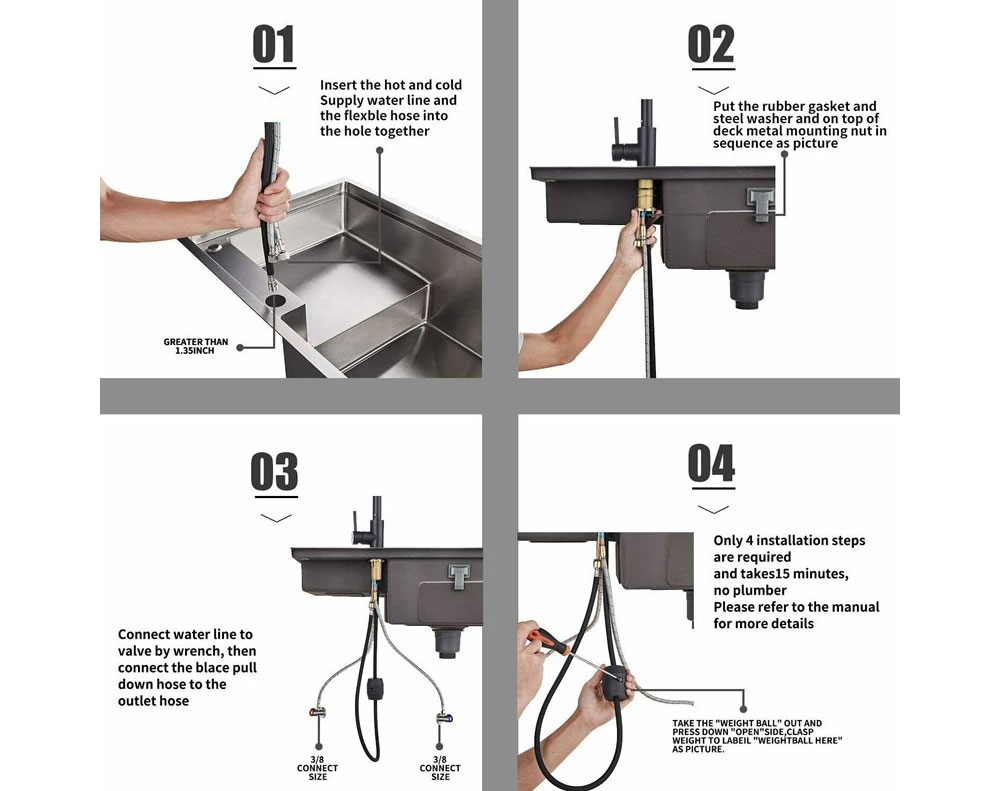 01

Insert the hot and cold Supply water line and the flexble hose into the hole together

GREATER THAN 1.35INCH

02

Put the rubber gasket and steel washer and on top of deck metal mounting nut in sequence as picture

03

Connect water line to valve by wrench, then connect the blace pull down hose to the outlet hose

3/8 CONNECT SIZE

3/8 CONNECT SIZE

04

Only 4 installation steps are required and takes15 minutes, no plumber
Please refer to the manual for more details

TAKE THE "WEIGHT BALL" OUT AND PRESS DOWN "OPEN"SIDE,CLASP WEIGHT TO LABEIL "WEIGHTBALL HERE" AS PICTURE.