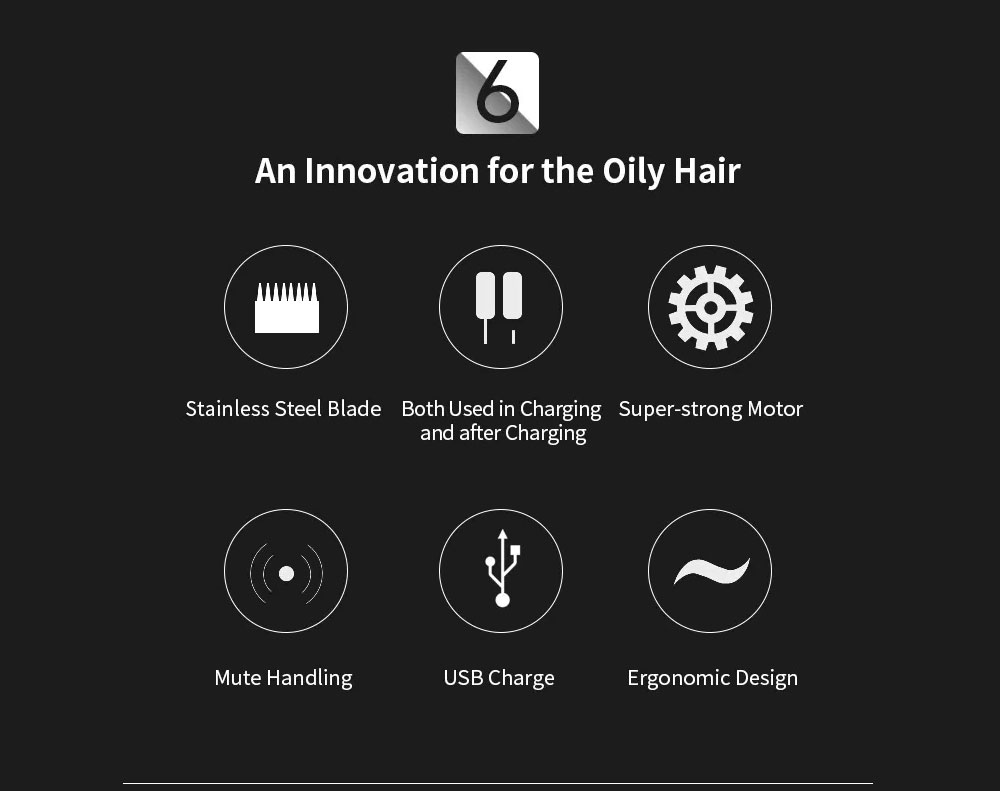 6

An Innovation for the Oily Hair

Stainless Steel Blade

Both Used in Charging and after Charging

Super-strong Motor

Mute Handling

USB Charge

Ergonomic Design