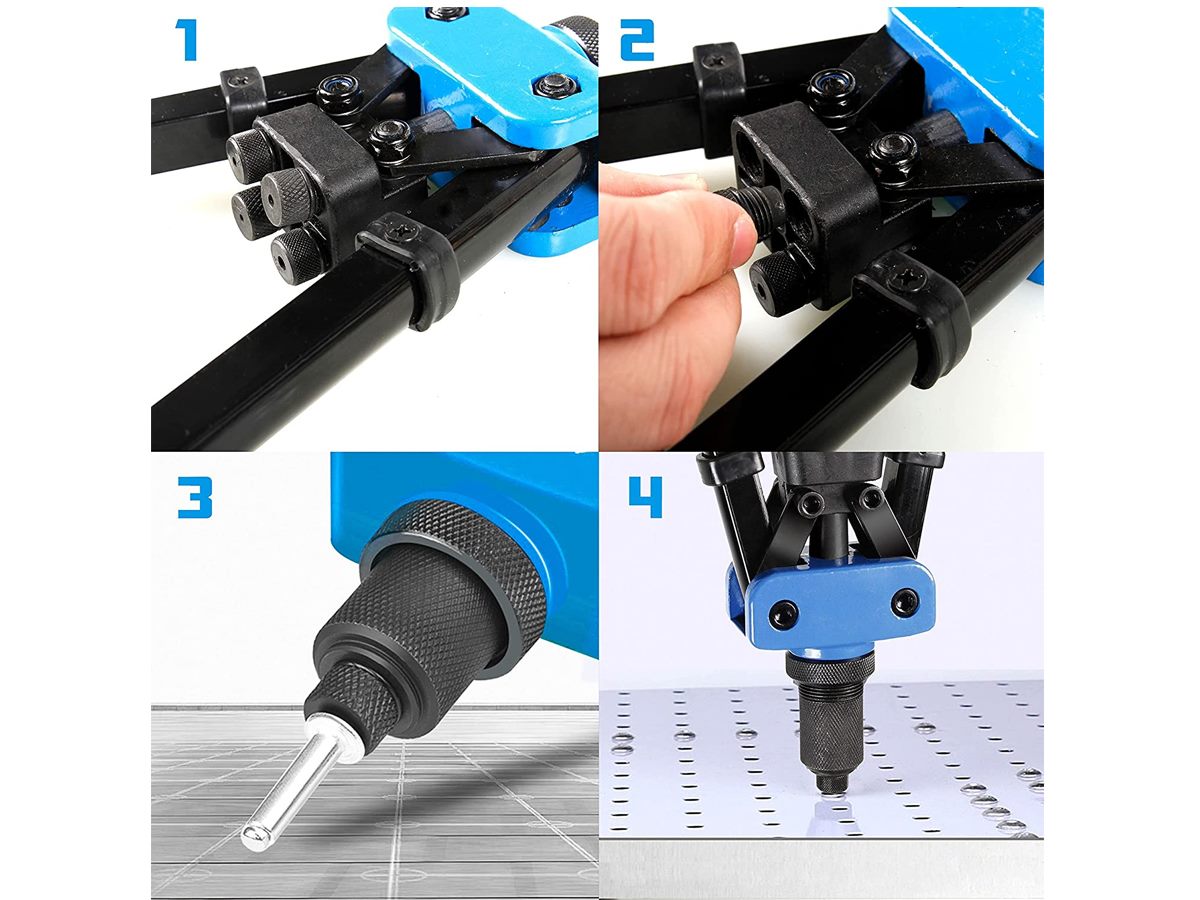 1

2

3

4