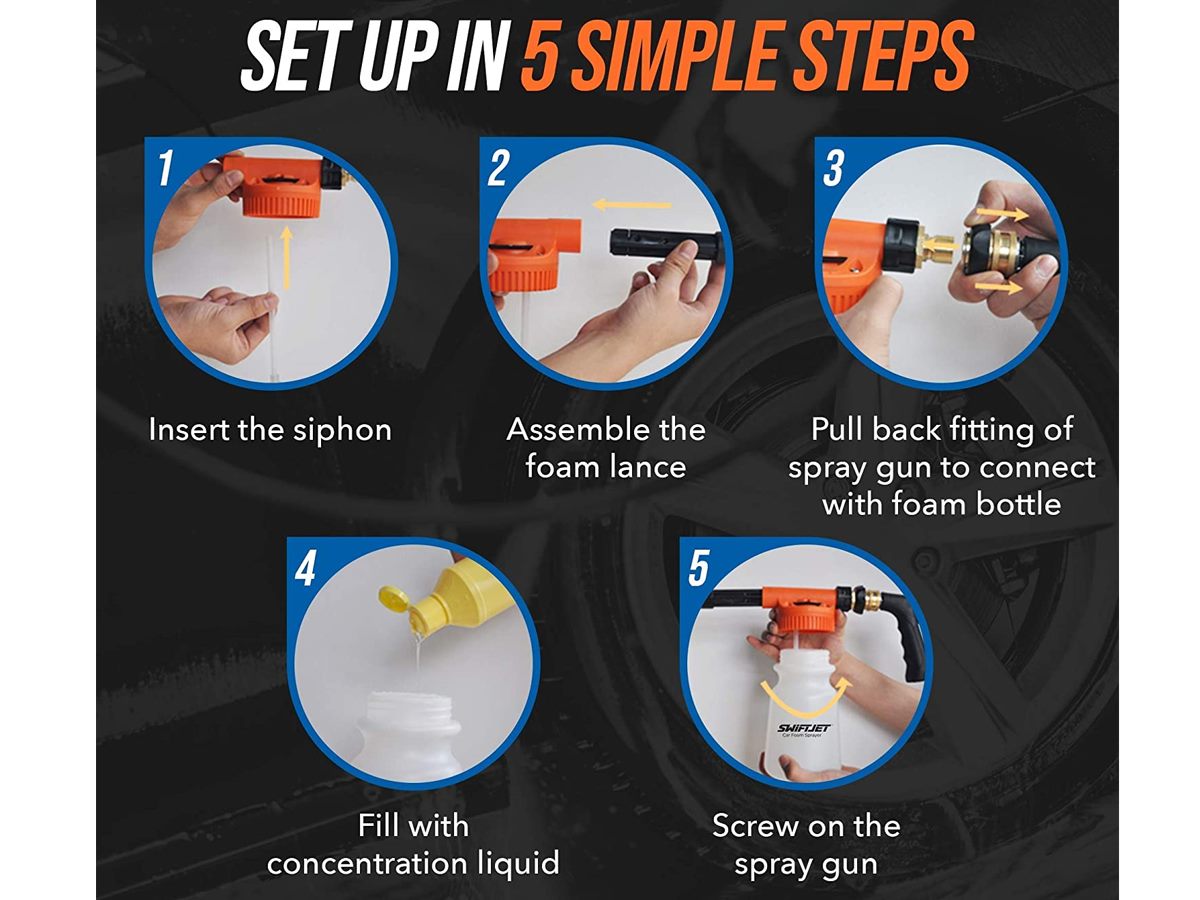 SET UP IN 5 SIMPLE STEPS

1

Insert the siphon

2

Assemble the foam lance

3

Pull back fitting of spray gun to connect with foam bottle

4

Fill with concentration liquid

5

SWIFTJET
Car Foam Sprayer

Screw on the spray gun