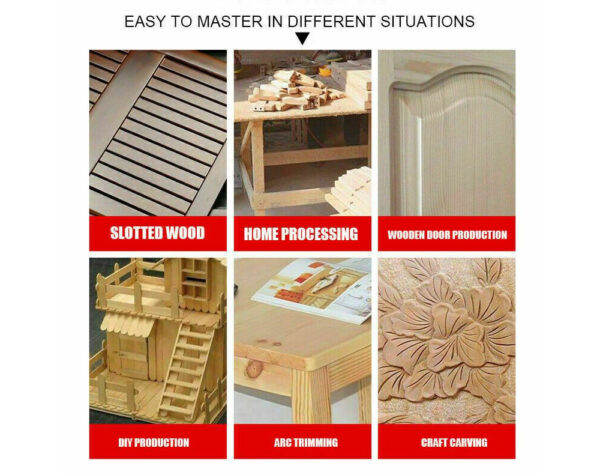 EASY TO MASTER IN DIFFERENT SITUATIONS

SLOTTED WOOD

HOME PROCESSING

WOODEN DOOR PRODUCTION

DIY PRODUCTION

ARC TRIMMING

CRAFT CARVING