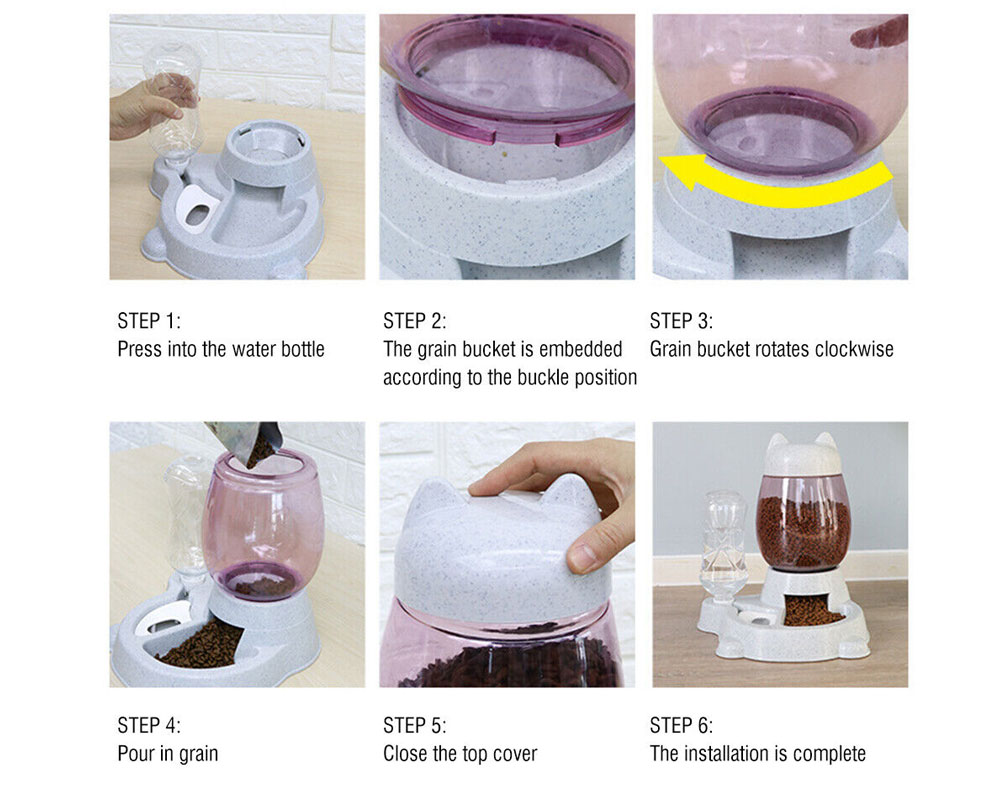 STEP 1:
Press into the water bottle

STEP 2:
The grain bucket is embedded according to the buckle position

STEP 3:
Grain bucket rotates clockwise

STEP 4:
Pour in grain

STEP 5:
Close the top cover

STEP 6:
The installation is complete