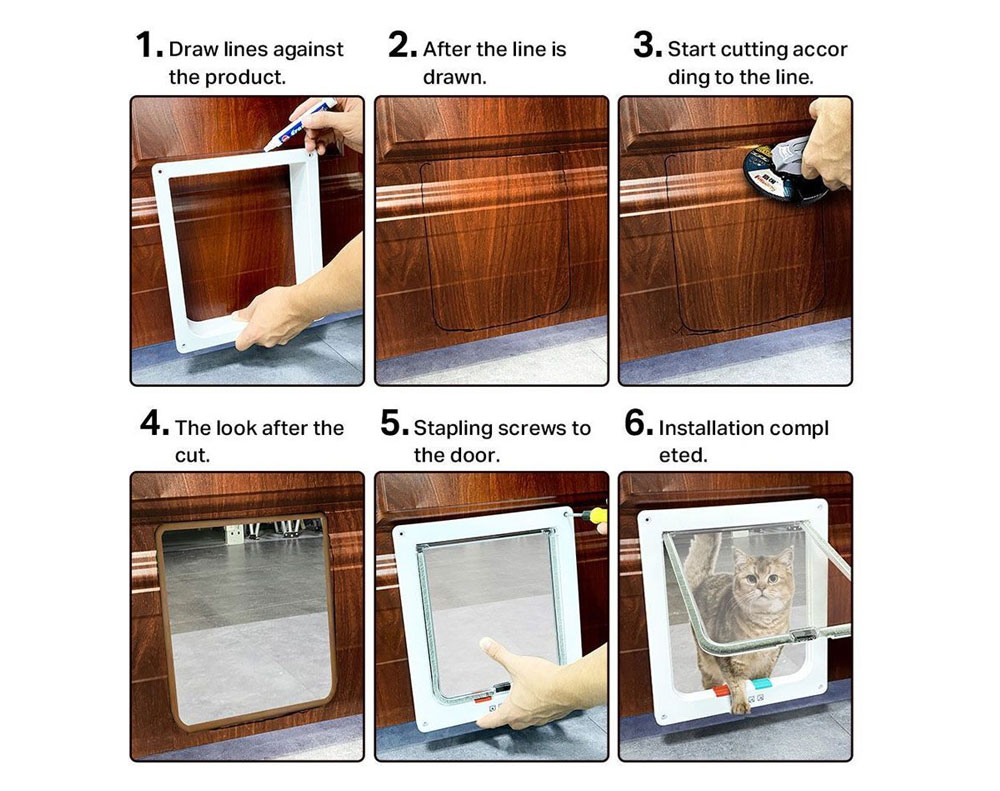 1. Draw lines against the product.

2. After the line is drawn.

3. Start cutting accor ding to the line.

4. The look after the cut.

5. Stapling screws to the door.

6. Installation compl eted.