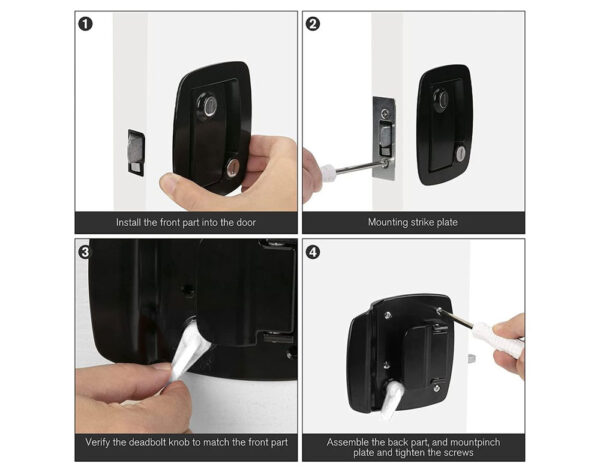 1

Install the front part into the door

2

Mounting strike plate

3

Verify the deadbolt knob to match the front part

4

Assemble the back part, and mountpinch plate and tighten the screws