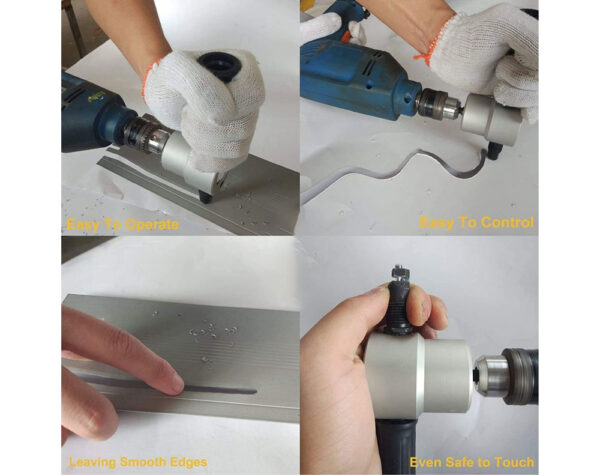 Easy To Operate

Easy To Control

Leaving Smooth Edges

Even Safe to Touch