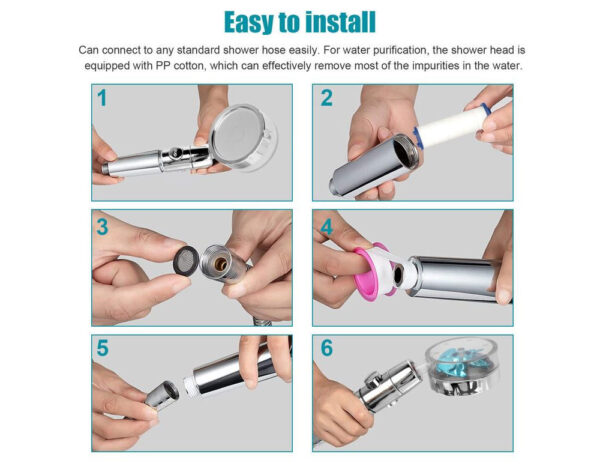 Easy to install

Can connect to any standard shower hose easily. For water purification, the shower head is equipped with PP cotton, which can effectively remove most of the impurities in the water.

1

2

3

4

5

6