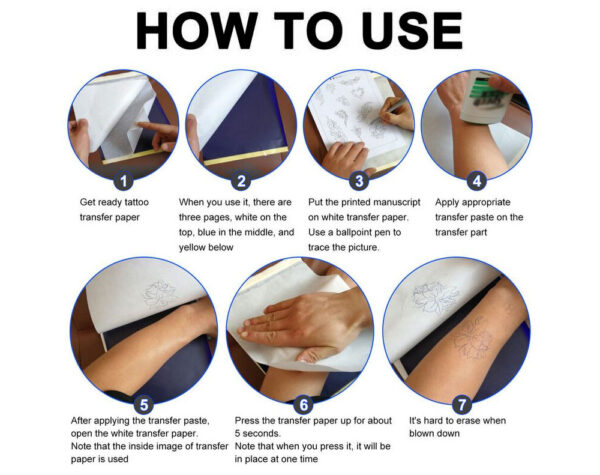 HOW TO USE

1
Get ready tattoo transfer paper

2
When you use it, there are three pages, white on the top, blue in the middle, and yellow below

3
Put the printed manuscript on white transfer paper. Use a ballpoint pen to trace the picture.

4
Apply appropriate transfer paste on the transfer part

5
After applying the transfer paste, open the white transfer paper.
Note that the inside image of transfer paper is used

6
Press the transfer paper up for about 5 seconds.
Note that when you press it, it will be in place at one time

7
It's hard to erase when blown down