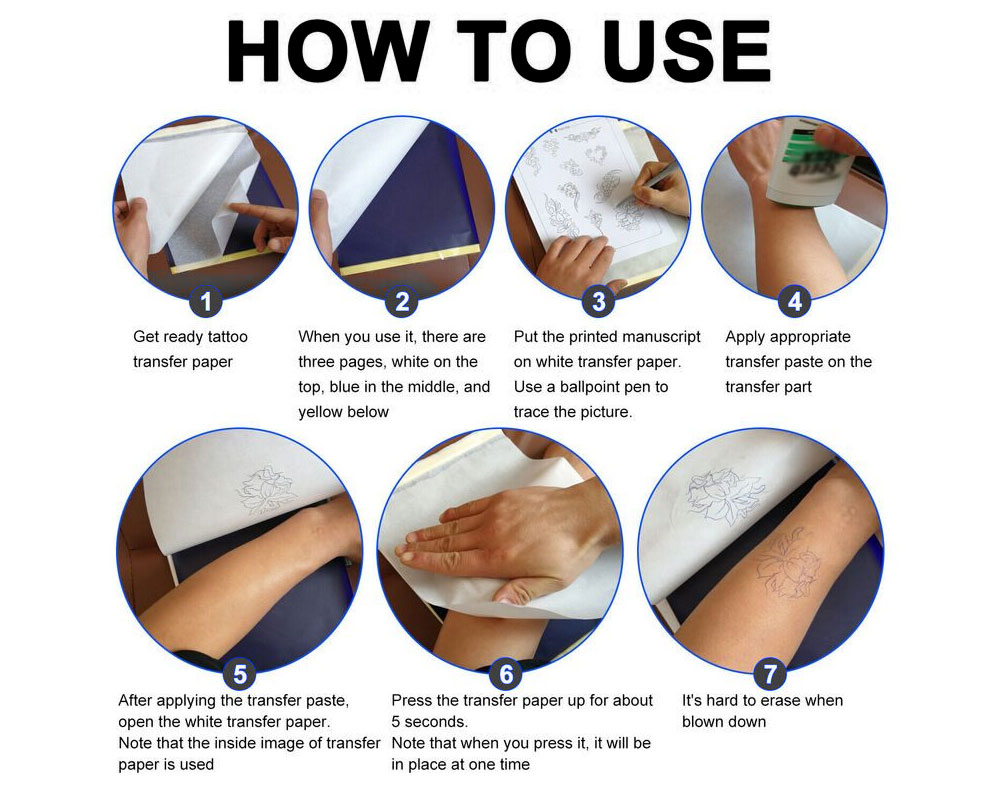 HOW TO USE

1
Get ready tattoo transfer paper

2
When you use it, there are three pages, white on the top, blue in the middle, and yellow below

3
Put the printed manuscript on white transfer paper. Use a ballpoint pen to trace the picture.

4
Apply appropriate transfer paste on the transfer part

5
After applying the transfer paste, open the white transfer paper.
Note that the inside image of transfer paper is used

6
Press the transfer paper up for about 5 seconds.
Note that when you press it, it will be in place at one time

7
It's hard to erase when blown down